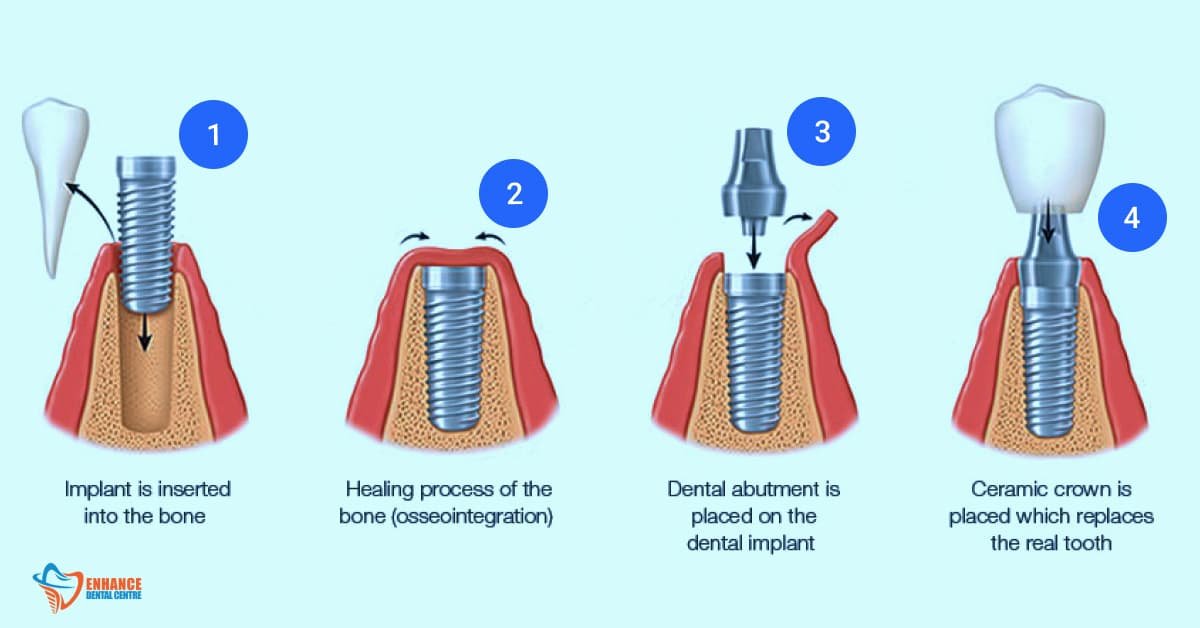 1

Implant is inserted into the bone

2

Healing process of the bone (osseointegration)

3

Dental abutment is placed on the dental implant

4

Ceramic crown is placed which replaces the real tooth

ENHANCE
DENTAL CENTRE